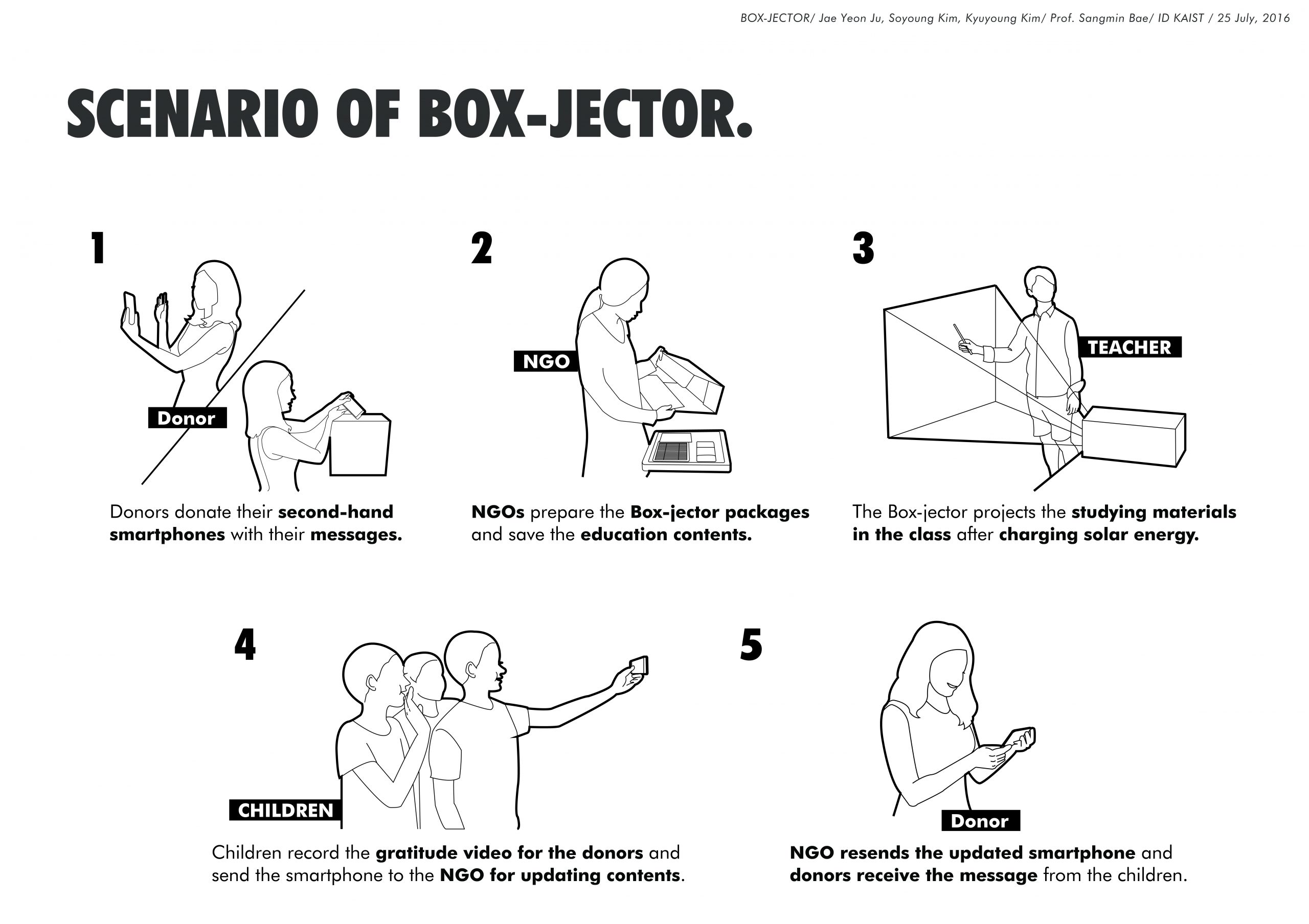 BOX-JECTOR/ Jae Yeon Ju, Soyoung Kim, Kyuyoung Kim/ Prof. Sangmin Bae/ ID KAIST / 25 July, 2016

SCENARIO OF BOX-JECTOR.

1

Donor

Donors donate their second-hand smartphones with their messages.

2

NGO

NGOs prepare the Box-jector packages and save the education contents.

3

TEACHER

The Box-jector projects the studying materials in the class after charging solar energy.

4

CHILDREN

Children record the gratitude video for the donors and send the smartphone to the NGO for updating contents.

5

Donor

NGO resends the updated smartphone and donors receive the message from the children.